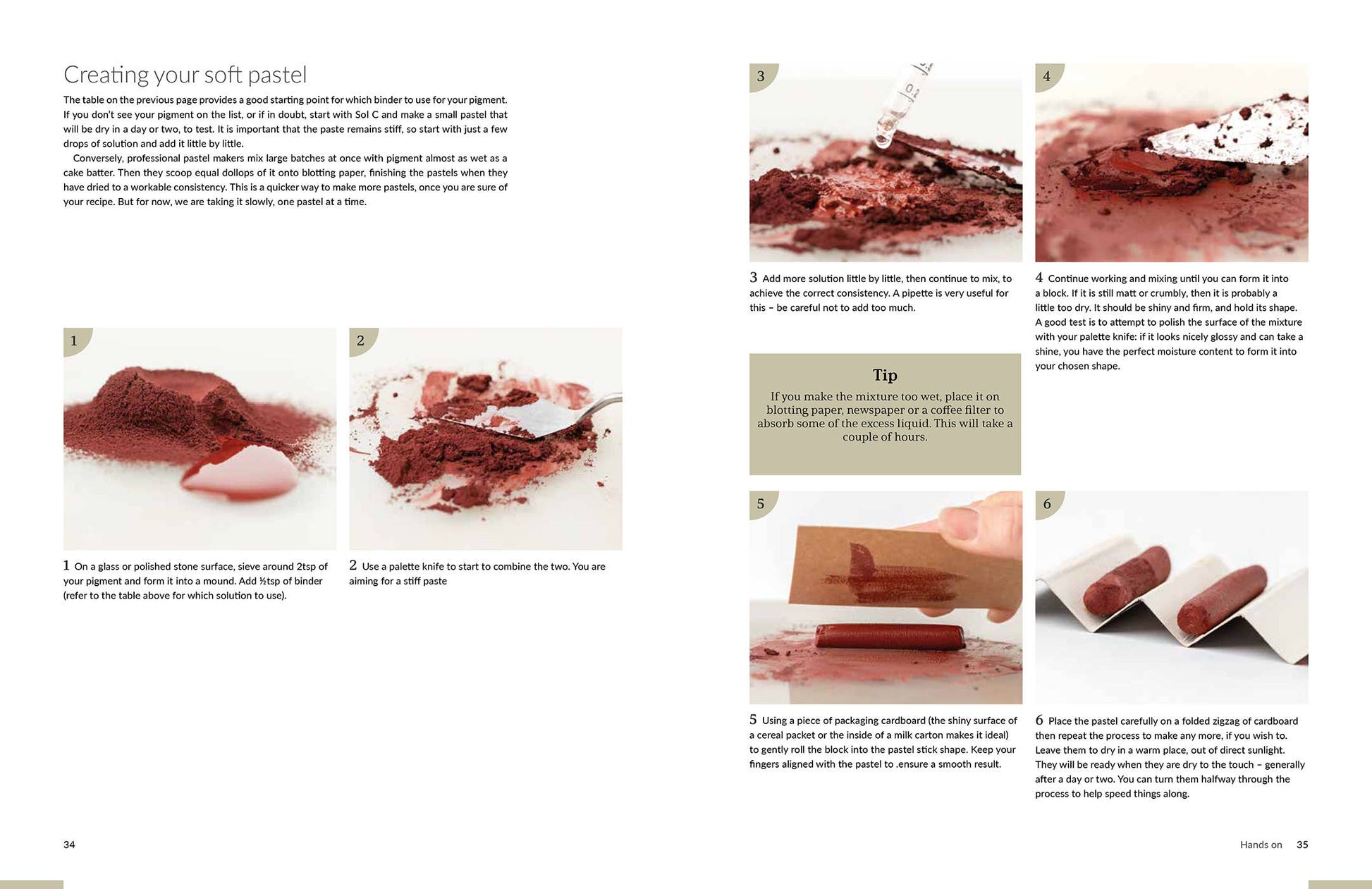 Creating your soft pastel

The table on the previous page provides a good starting point for which binder to use for your pigment. If you don't see your pigment on the list, or if in doubt, start with Sol C and make a small pastel that will be dry in a day or two, to test. It is important that the paste remains stiff, so start with just a few drops of solution and add it little by little.

Conversely, professional pastel makers mix large batches at once with pigment almost as wet as a cake batter. Then they scoop equal dollops of it onto blotting paper, finishing the pastels when they have dried to a workable consistency. This is a quicker way to make more pastels, once you are sure of your recipe. But for now, we are taking it slowly, one pastel at a time.

1

2

1 On a glass or polished stone surface, sieve around 2tsp of your pigment and form it into a mound. Add ½tsp of binder (refer to the table above for which solution to use).

2 Use a palette knife to start to combine the two. You are aiming for a stiff paste

34

3

4

3 Add more solution little by little, then continue to mix, to achieve the correct consistency. A pipette is very useful for this – be careful not to add too much.

4 Continue working and mixing until you can form it into a block. If it is still matt or crumbly, then it is probably a little too dry. It should be shiny and firm, and hold its shape. A good test is to attempt to polish the surface of the mixture with your palette knife: if it looks nicely glossy and can take a shine, you have the perfect moisture content to form it into your chosen shape.

Tip
If you make the mixture too wet, place it on blotting paper, newspaper or a coffee filter to absorb some of the excess liquid. This will take a couple of hours.

5

6

5 Using a piece of packaging cardboard (the shiny surface of a cereal packet or the inside of a milk carton makes it ideal) to gently roll the block into the pastel stick shape. Keep your fingers aligned with the pastel to .ensure a smooth result.

6 Place the pastel carefully on a folded zigzag of cardboard then repeat the process to make any more, if you wish to. Leave them to dry in a warm place, out of direct sunlight. They will be ready when they are dry to the touch – generally after a day or two. You can turn them halfway through the process to help speed things along.

Hands on 35